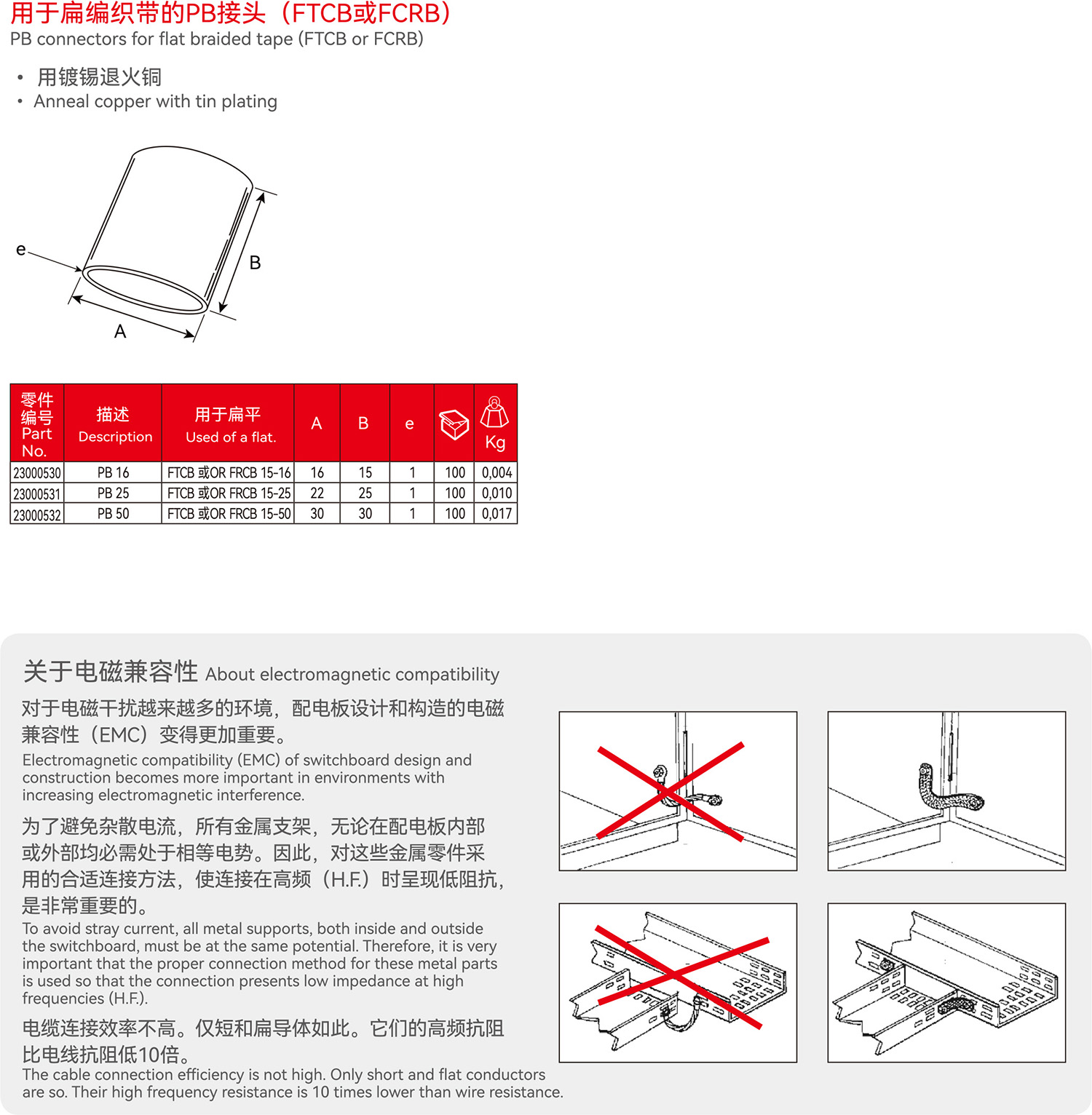 用于扁编织带的PB接头（FTCB或FCRB）
PB connectors for flat braided tape (FTCB or FCRB)

• 用镀锡退火铜
• Anneal copper with tin plating

e
B
A

| 零件编号 Part No. | 描述 Description | 用于扁平 Used of a flat. | A | B | e | | Kg |
|---|---|---|---|---|---|---|---|
| 23000530 | PB 16 | FTCB 或OR FRCB 15-16 | 16 | 15 | 1 | 100 | 0,004 |
| 23000531 | PB 25 | FTCB 或OR FRCB 15-25 | 22 | 25 | 1 | 100 | 0,010 |
| 23000532 | PB 50 | FTCB 或OR FRCB 15-50 | 30 | 30 | 1 | 100 | 0,017 |

关于电磁兼容性 About electromagnetic compatibility

对于电磁干扰越来越多的环境，配电板设计和构造的电磁兼容性（EMC）变得更加重要。
Electromagnetic compatibility (EMC) of switchboard design and construction becomes more important in environments with increasing electromagnetic interference.

为了避免杂散电流，所有金属支架，无论在配电板内部或外部均必需处于相等电势。因此，对这些金属零件采用的合适连接方法，使连接在高频（H.F.）时呈现低阻抗，是非常重要的。
To avoid stray current, all metal supports, both inside and outside the switchboard, must be at the same potential. Therefore, it is very important that the proper connection method for these metal parts is used so that the connection presents low impedance at high frequencies (H.F.).

电缆连接效率不高。仅短和扁导体如此。它们的高频抗阻比电线抗阻低10倍。
The cable connection efficiency is not high. Only short and flat conductors are so. Their high frequency resistance is 10 times lower than wire resistance.