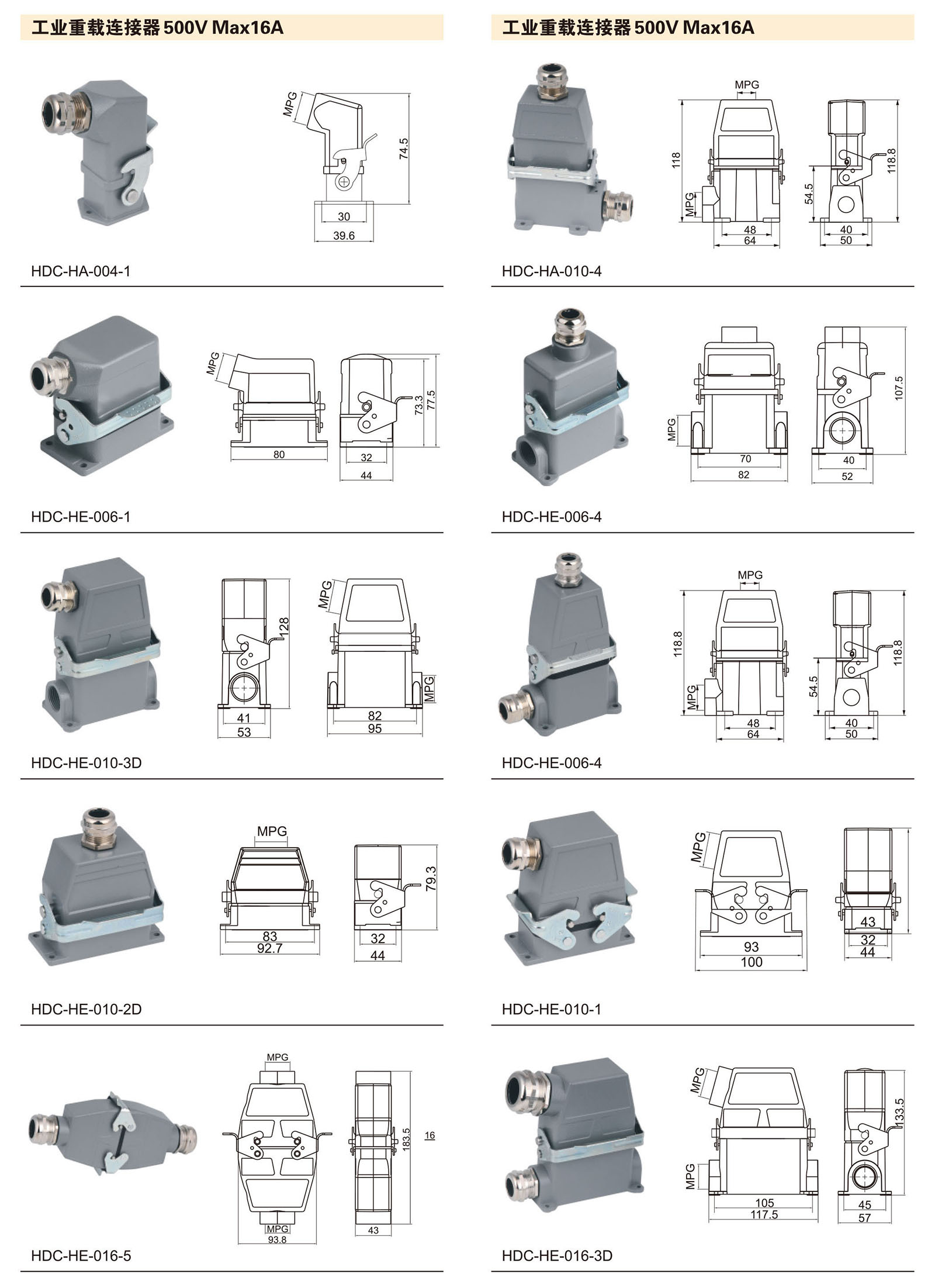 工业重载连接器 500V Max16A

MPG
74.5
30
39.6

HDC-HA-004-1

MPG
73.3
77.5
80
32
44

HDC-HE-006-1

128
41
53
MPG
MPG
82
95

HDC-HE-010-3D

MPG
83
92.7
79.3
32
44

HDC-HE-010-2D

MPG
MPG
93.8
183.5
16
43

HDC-HE-016-5

工业重载连接器 500V Max16A

MPG
118
MPG
48
64
54.5
118.8
40
50

HDC-HA-010-4

MPG
70
82
107.5
40
52

HDC-HE-006-4

MPG
118.8
MPG
48
64
54.5
118.8
40
50

HDC-HE-006-4

MPG
93
100
43
32
44

HDC-HE-010-1

MPG
MPG
105
117.5
133.5
45
57

HDC-HE-016-3D